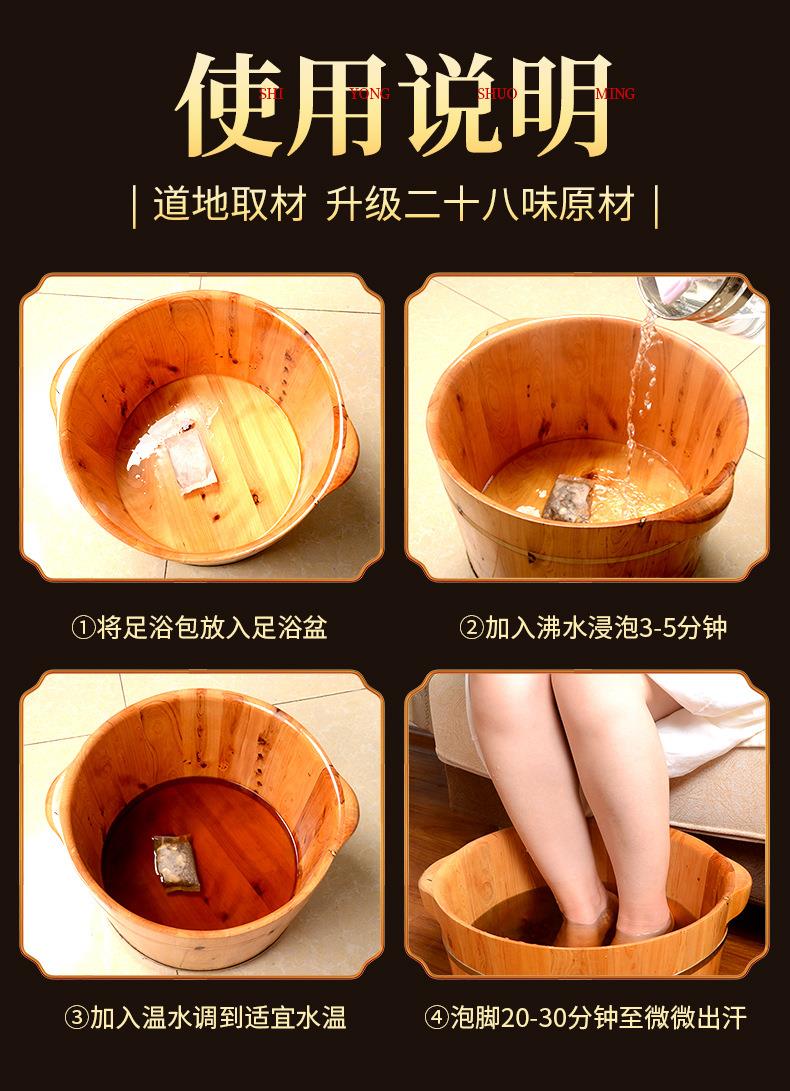 使用说明
SHI YONG SHUO MING

| 道地取材 升级二十八味原材 |

①将足浴包放入足浴盆

②加入沸水浸泡3-5分钟

③加入温水调到适宜水温

④泡脚20-30分钟至微微出汗